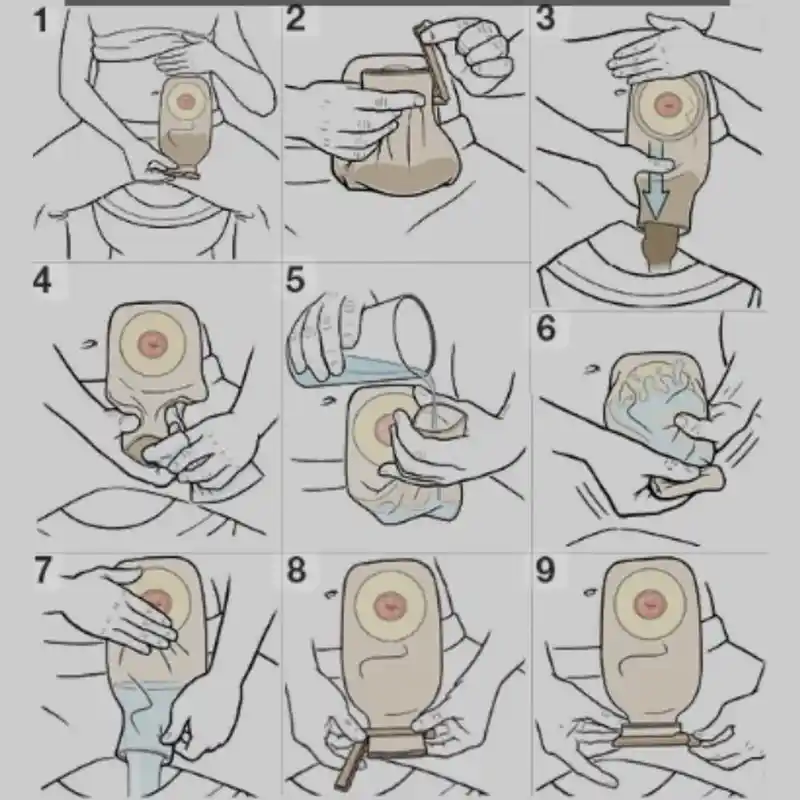 1
2
3
4
5
6
7
8
9